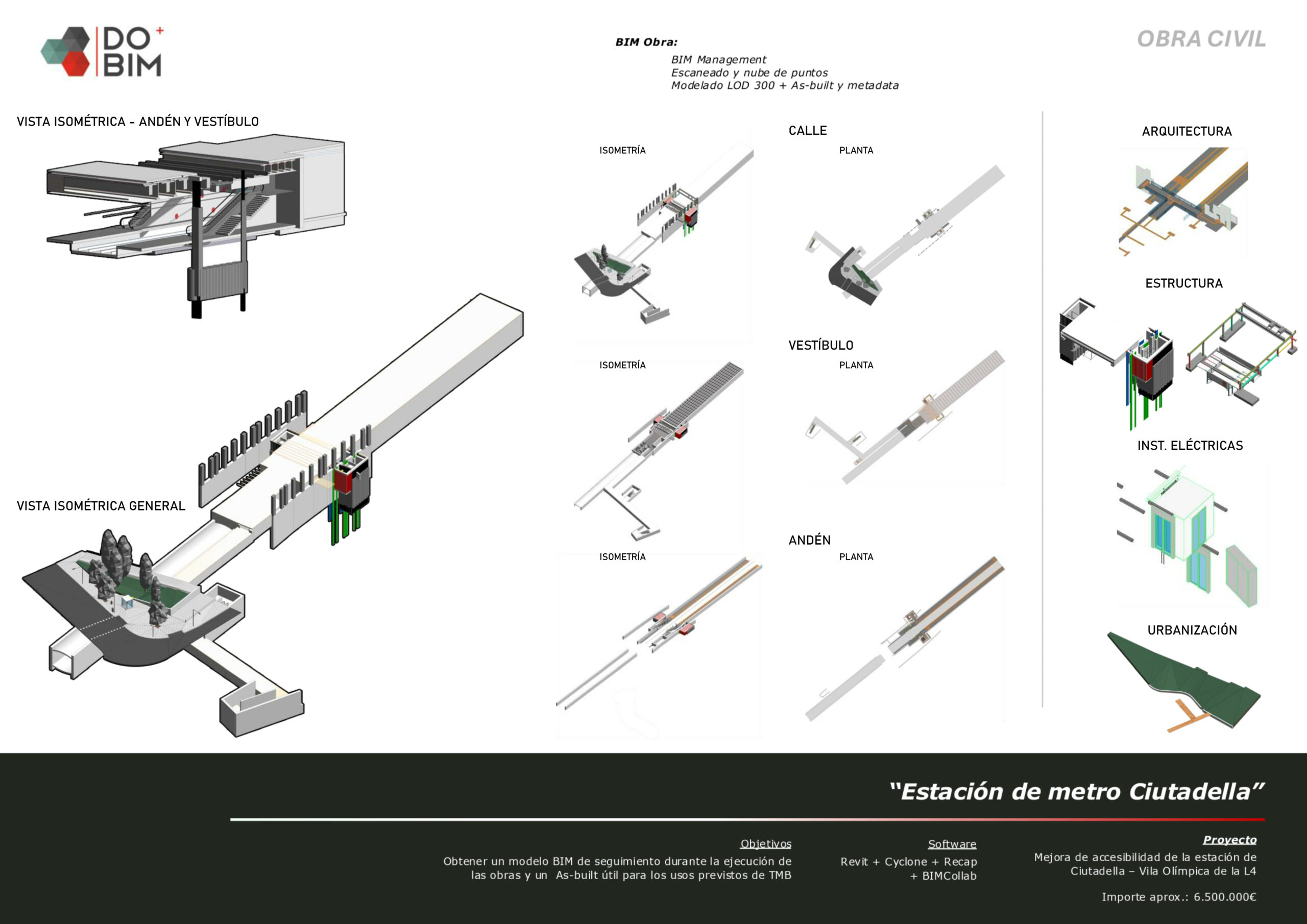 DO+
BIM

BIM Obra:

BIM Management
Escaneado y nube de puntos
Modelado LOD 300 + As-built y metadata

OBRA CIVIL

VISTA ISOMÉTRICA - ANDÉN Y VESTÍBULO

VISTA ISOMÉTRICA GENERAL

CALLE

ISOMETRÍA

PLANTA

VESTÍBULO

ISOMETRÍA

PLANTA

ANDÉN

ISOMETRÍA

PLANTA

ARQUITECTURA

ESTRUCTURA

INST. ELÉCTRICAS

URBANIZACIÓN

"Estación de metro Ciutadella"

Objetivos
Obtener un modelo BIM de seguimiento durante la ejecución de las obras y un As-built útil para los usos previstos de TMB

Software
Revit + Cyclone + Recap + BIMCollab

Proyecto
Mejora de accesibilidad de la estación de Ciutadella – Vila Olímpica de la L4

Importe aprox.: 6.500.000€